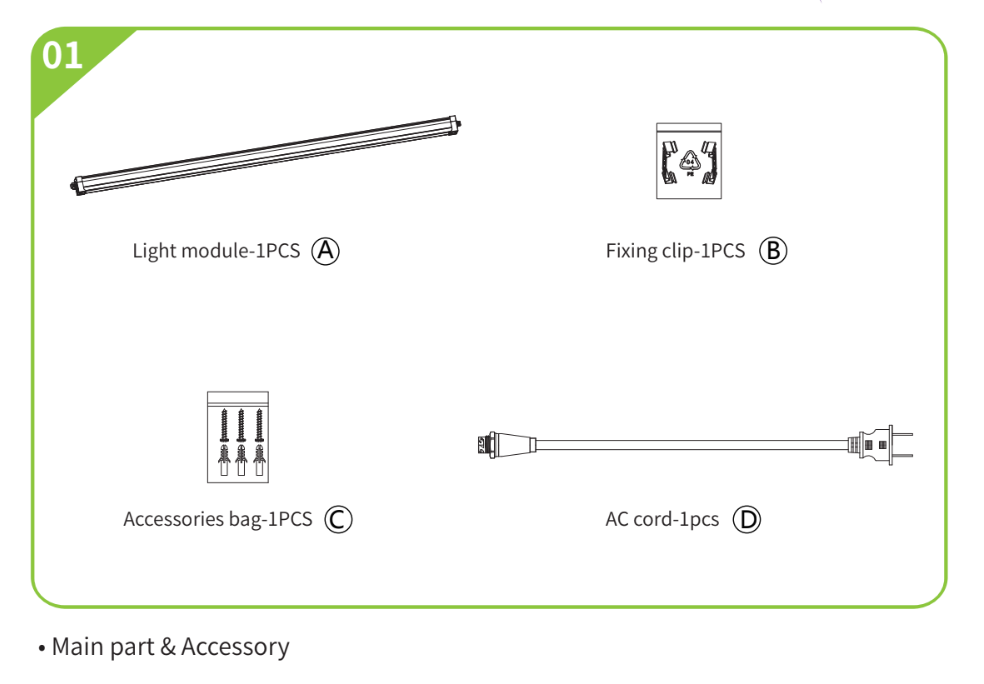 01

Light module-1PCS Ⓐ

Fixing clip-1PCS Ⓑ

Accessories bag-1PCS Ⓒ

AC cord-1pcs Ⓓ

• Main part & Accessory