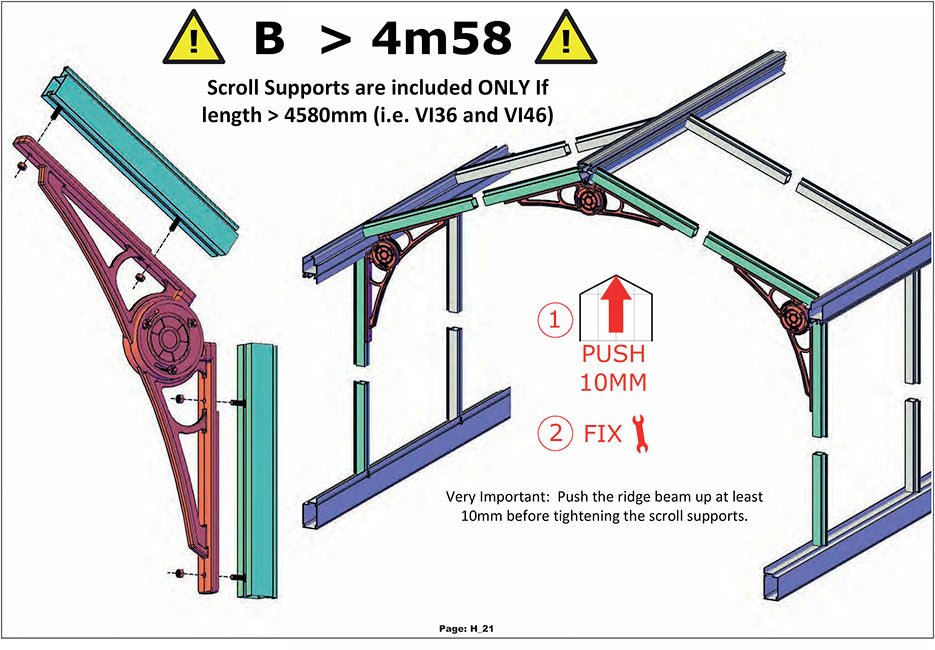 B > 4m58

Scroll Supports are included ONLY If length > 4580mm (i.e. VI36 and VI46)

1 PUSH 10MM

2 FIX

Very Important: Push the ridge beam up at least 10mm before tightening the scroll supports.

Page: H_21